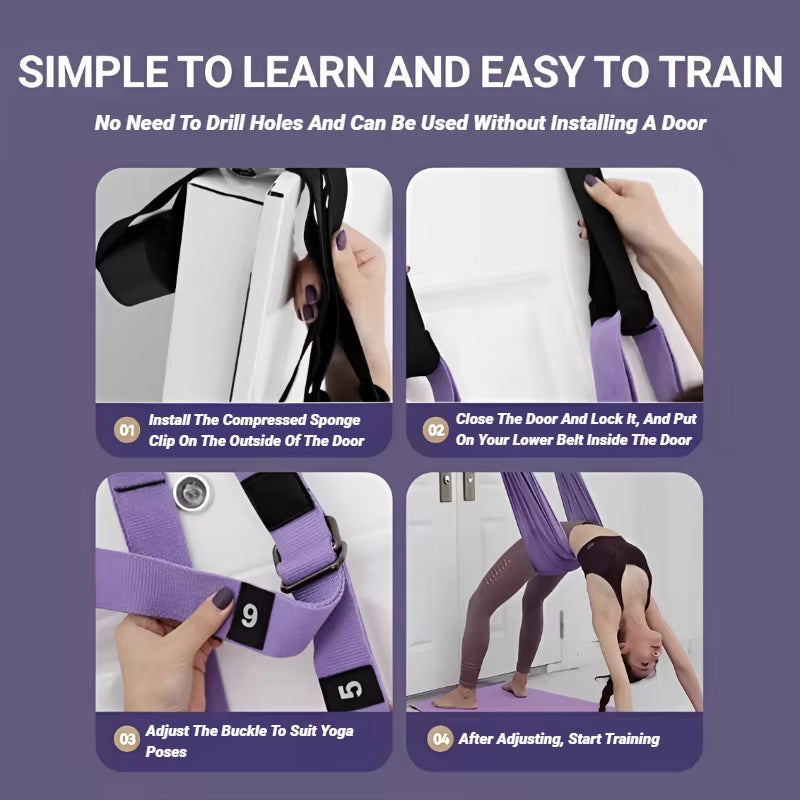 SIMPLE TO LEARN AND EASY TO TRAIN

No Need To Drill Holes And Can Be Used Without Installing A Door

01 Install The Compressed Sponge Clip On The Outside Of The Door

02 Close The Door And Lock It, And Put On Your Lower Belt Inside The Door

6

5

03 Adjust The Buckle To Suit Yoga Poses

04 After Adjusting, Start Training